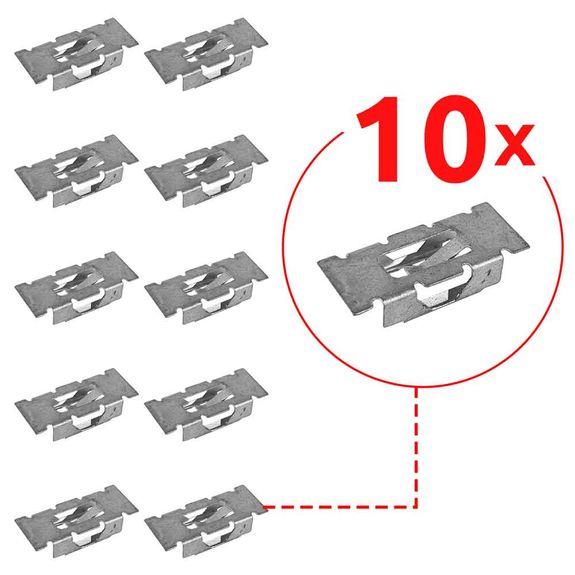 10x